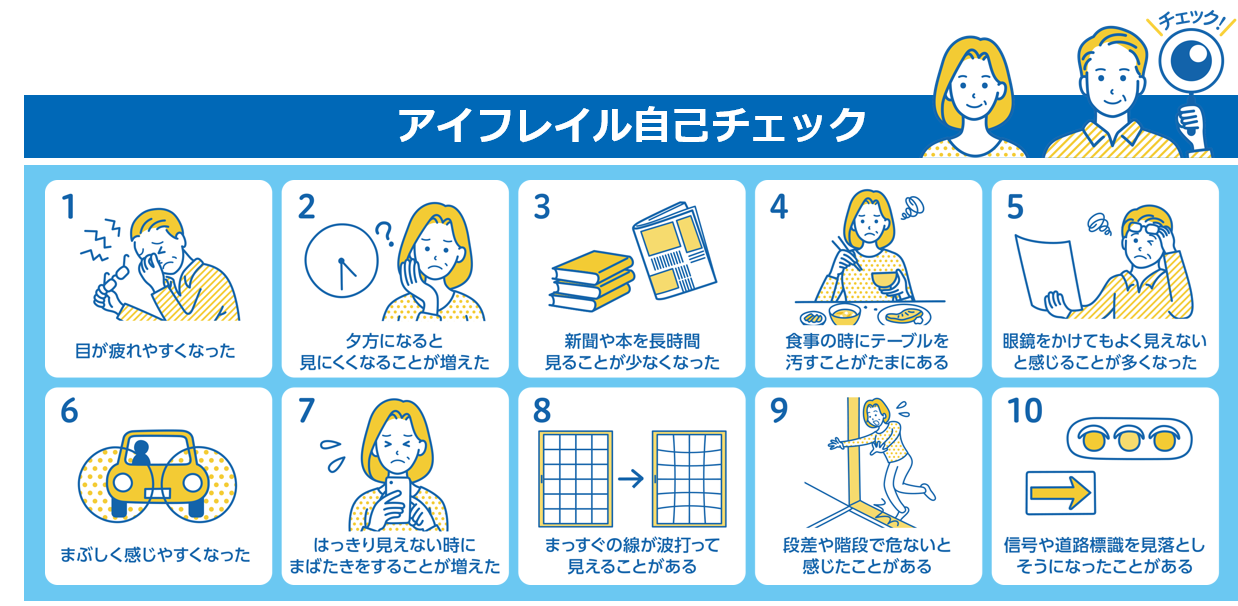 チェック!

アイフレイル自己チェック

1
目が疲れやすくなった

2
夕方になると見にくくなることが増えた

3
新聞や本を長時間見ることが少なくなった

4
食事の時にテーブルを汚すことがたまにある

5
眼鏡をかけてもよく見えないと感じることが多くなった

6
まぶしく感じやすくなった

7
はっきり見えない時にまばたきをすることが増えた

8
まっすぐの線が波打って見えることがある

9
段差や階段で危ないと感じたことがある

10
信号や道路標識を見落としそうになったことがある